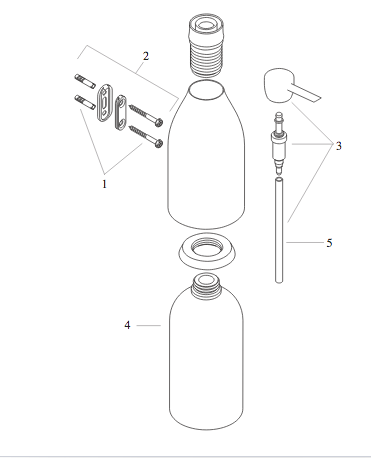 2
3
1
5
4